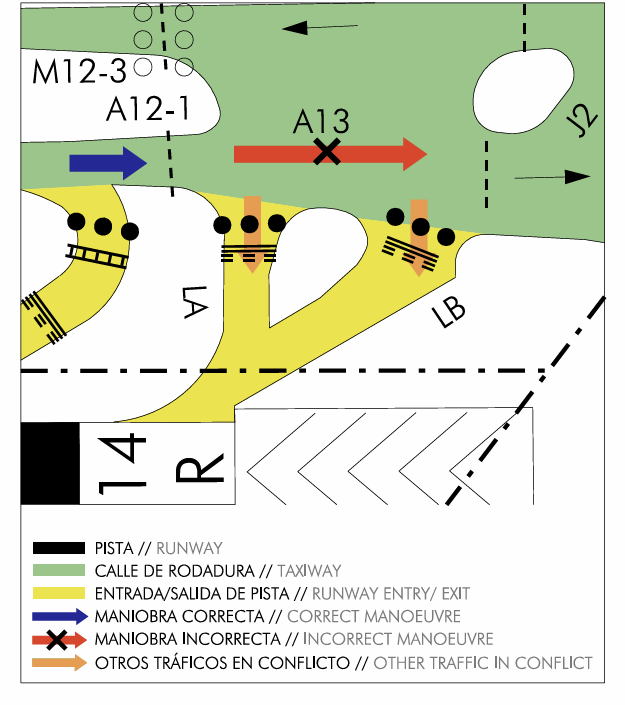 M12-3
A12-1
A13
J2
LA
LB
14
R

PISTA // RUNWAY
CALLE DE RODADURA // TAXIWAY
ENTRADA/SALIDA DE PISTA // RUNWAY ENTRY/ EXIT
MANIOBRA CORRECTA // CORRECT MANOEUVRE
MANIOBRA INCORRECTA // INCORRECT MANOEUVRE
OTROS TRÁFICOS EN CONFLICTO // OTHER TRAFFIC IN CONFLICT